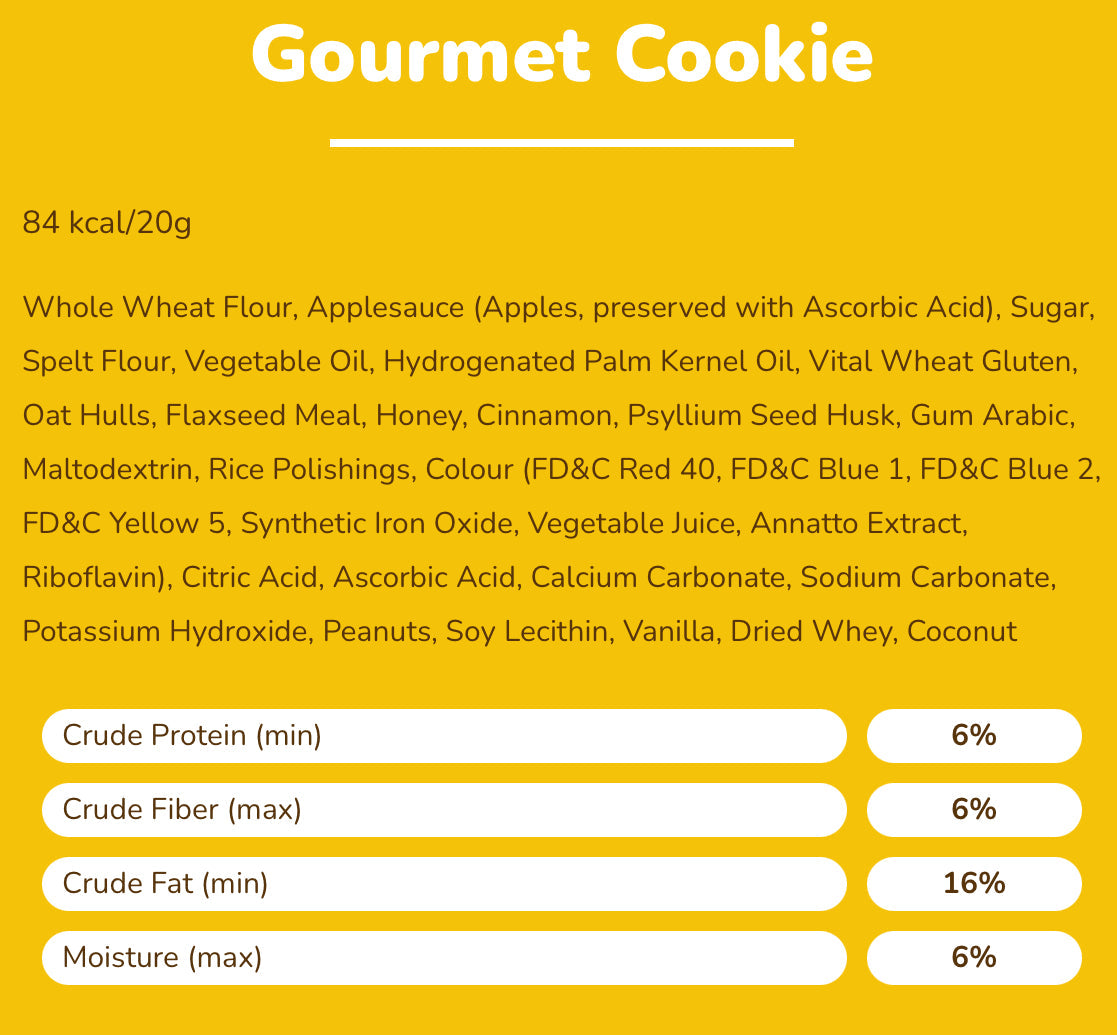 Gourmet Cookie

84 kcal/20g

Whole Wheat Flour, Applesauce (Apples, preserved with Ascorbic Acid), Sugar, Spelt Flour, Vegetable Oil, Hydrogenated Palm Kernel Oil, Vital Wheat Gluten, Oat Hulls, Flaxseed Meal, Honey, Cinnamon, Psyllium Seed Husk, Gum Arabic, Maltodextrin, Rice Polishings, Colour (FD&C Red 40, FD&C Blue 1, FD&C Blue 2, FD&C Yellow 5, Synthetic Iron Oxide, Vegetable Juice, Annatto Extract, Riboflavin), Citric Acid, Ascorbic Acid, Calcium Carbonate, Sodium Carbonate, Potassium Hydroxide, Peanuts, Soy Lecithin, Vanilla, Dried Whey, Coconut

Crude Protein (min) 6%

Crude Fiber (max) 6%

Crude Fat (min) 16%

Moisture (max) 6%